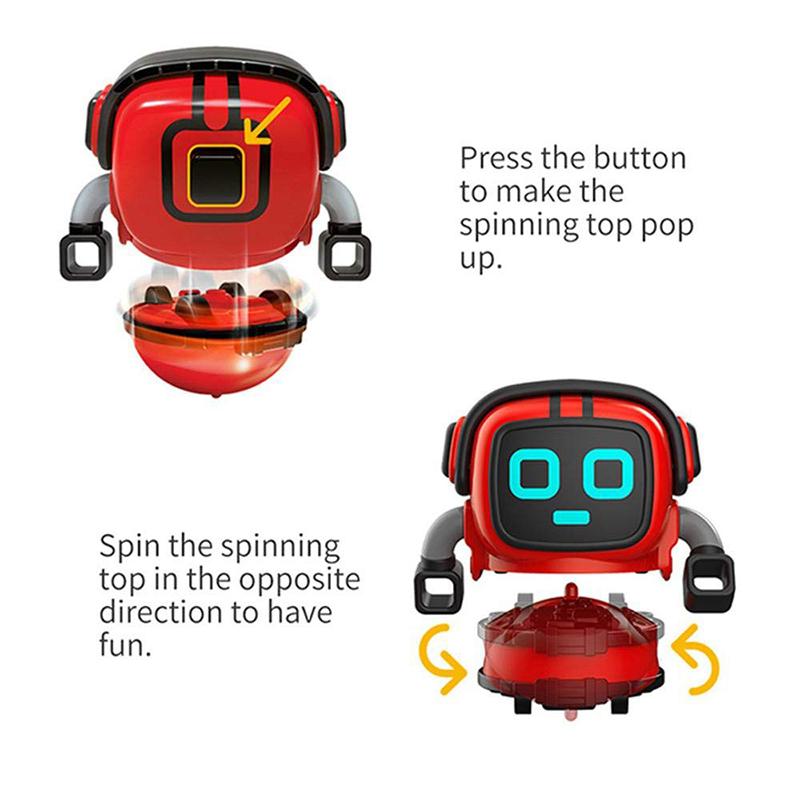 Press the button to make the spinning top pop up.

Spin the spinning top in the opposite direction to have fun.