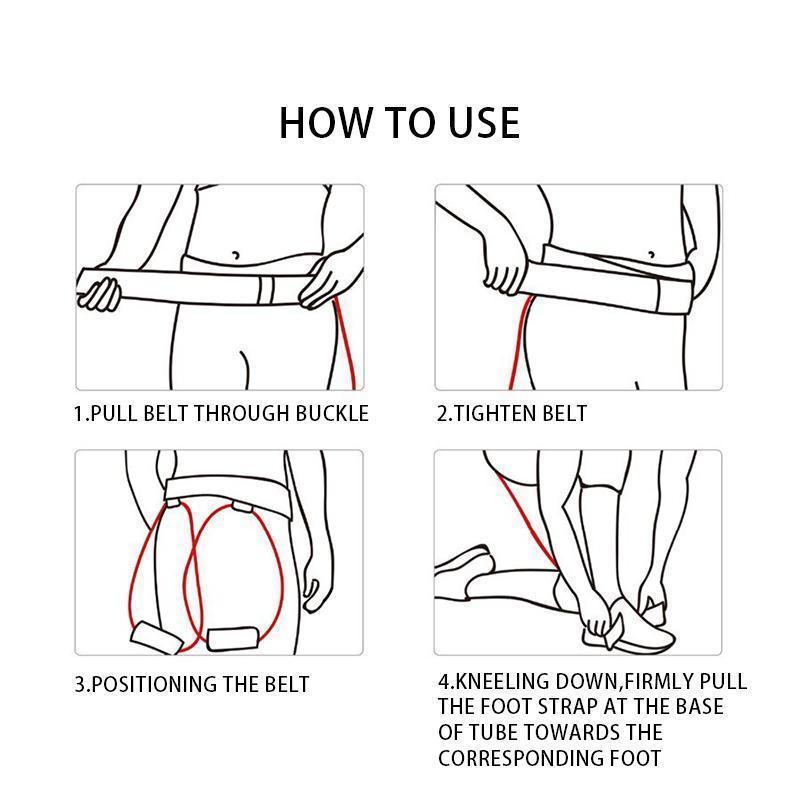 HOW TO USE

1.PULL BELT THROUGH BUCKLE

2.TIGHTEN BELT

3.POSITIONING THE BELT

4.KNEELING DOWN,FIRMLY PULL THE FOOT STRAP AT THE BASE OF TUBE TOWARDS THE CORRESPONDING FOOT