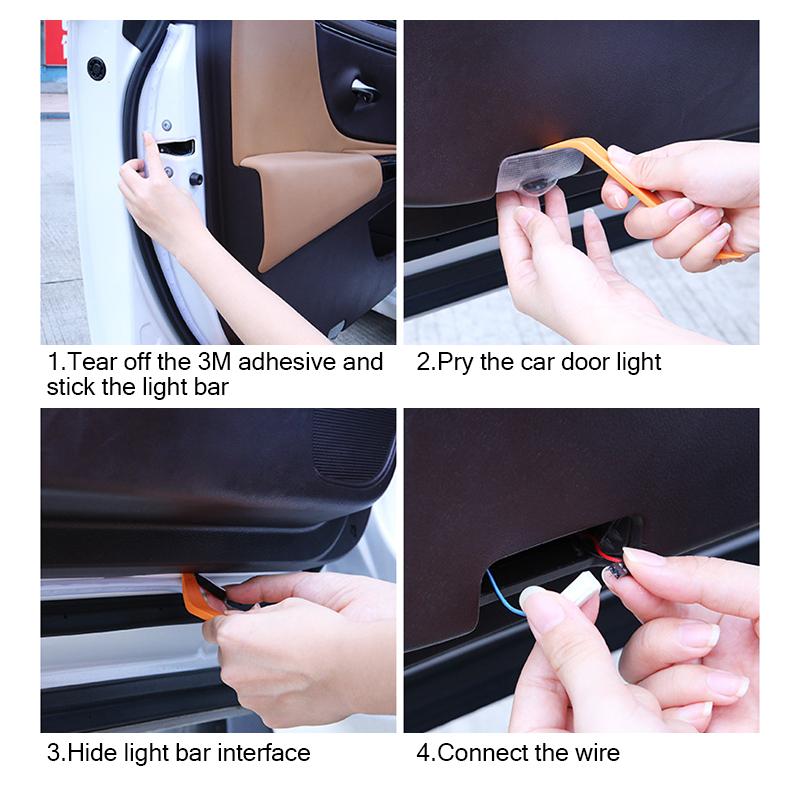 1.Tear off the 3M adhesive and stick the light bar

2.Pry the car door light

3.Hide light bar interface

4.Connect the wire