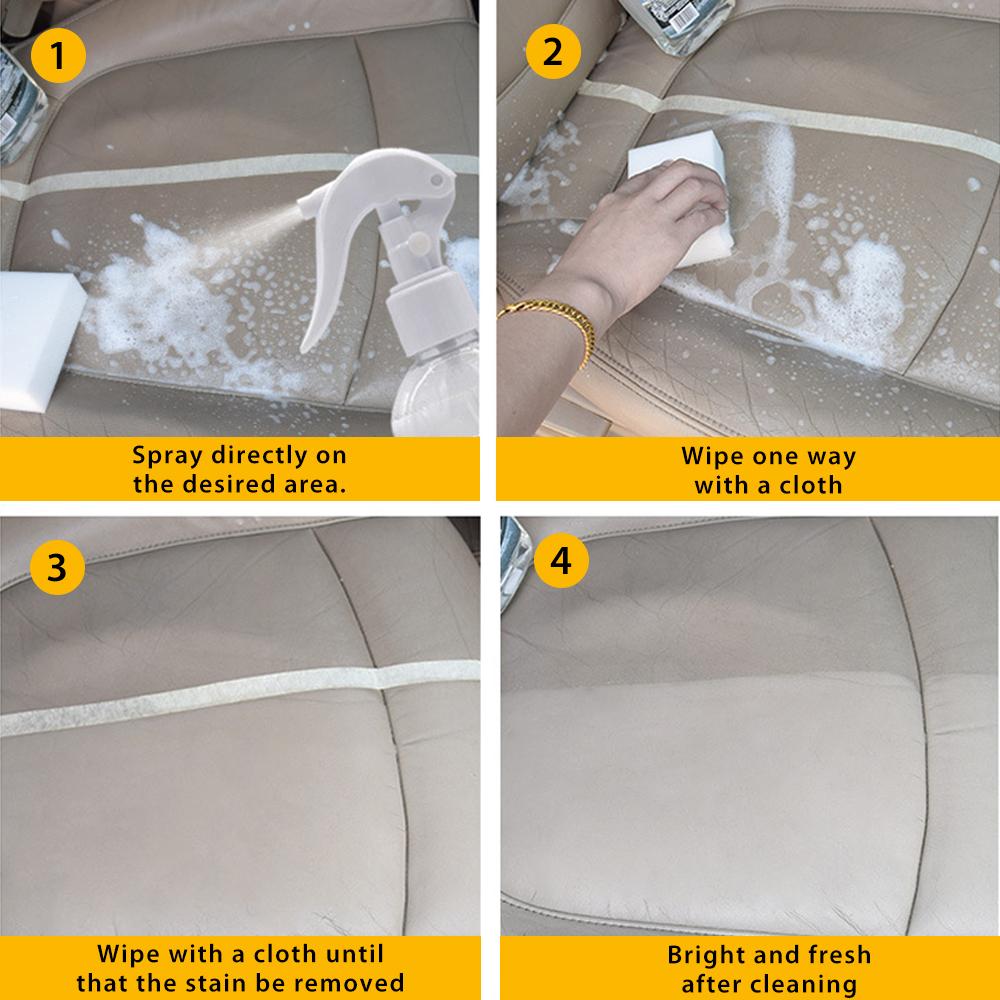 1

Spray directly on the desired area.

2

Wipe one way with a cloth

3

Wipe with a cloth until that the stain be removed

4

Bright and fresh after cleaning