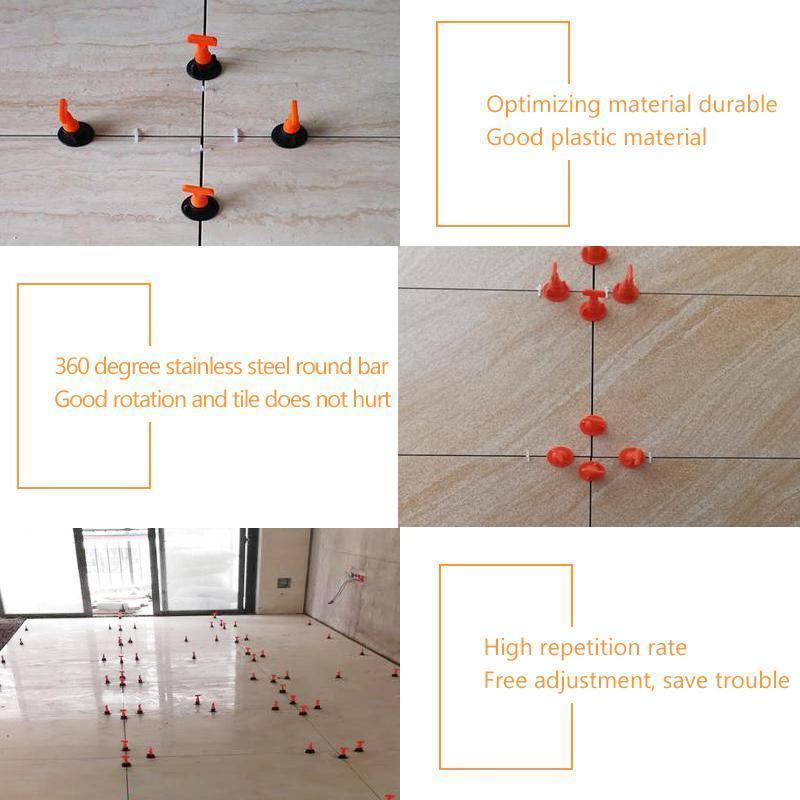 Optimizing material durable
Good plastic material

360 degree stainless steel round bar
Good rotation and tile does not hurt

High repetition rate
Free adjustment, save trouble