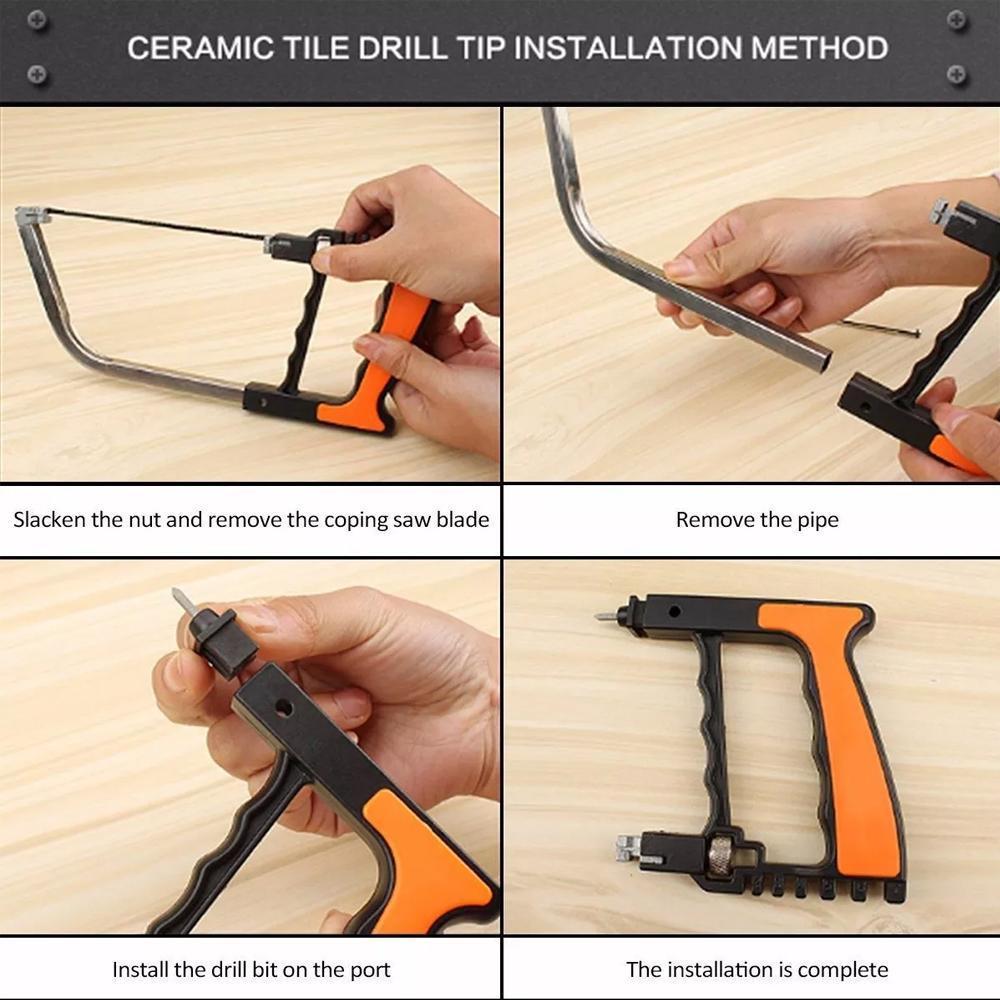 CERAMIC TILE DRILL TIP INSTALLATION METHOD

Slacken the nut and remove the coping saw blade

Remove the pipe

Install the drill bit on the port

The installation is complete