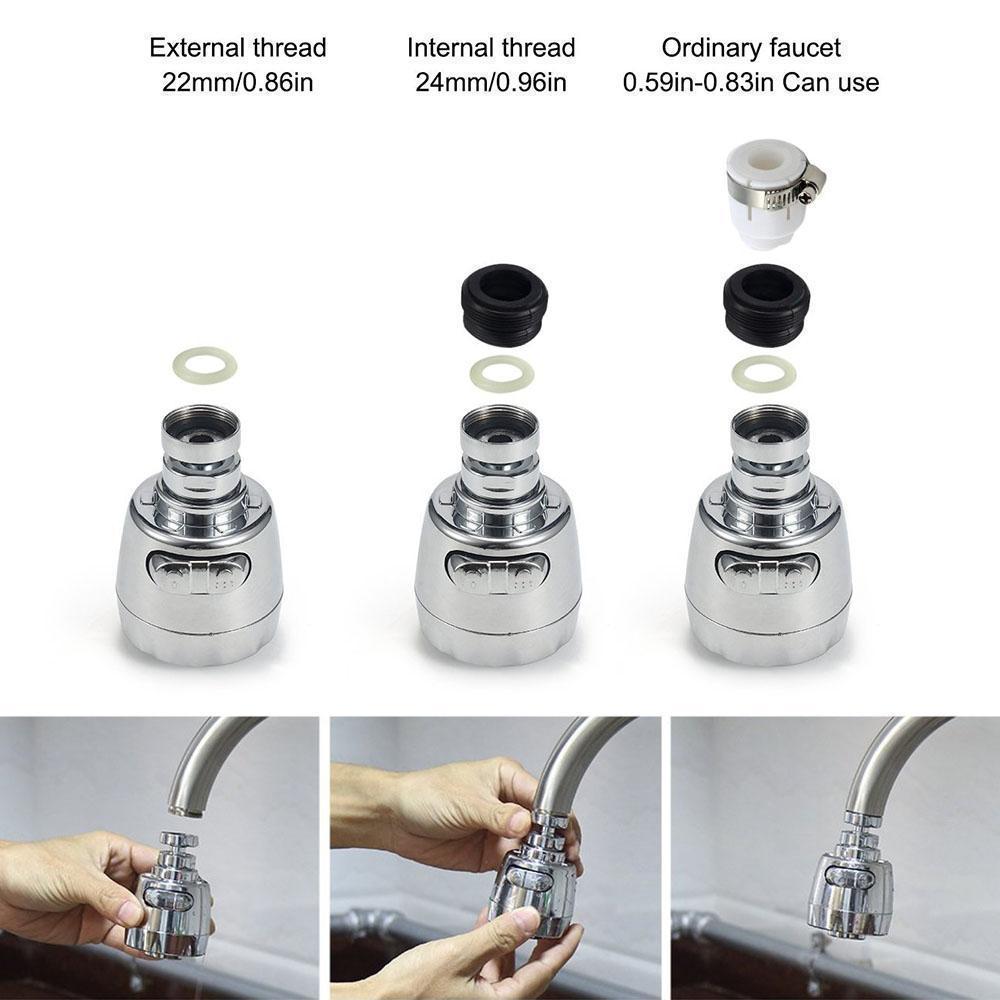 External thread
22mm/0.86in

Internal thread
24mm/0.96in

Ordinary faucet
0.59in-0.83in Can use