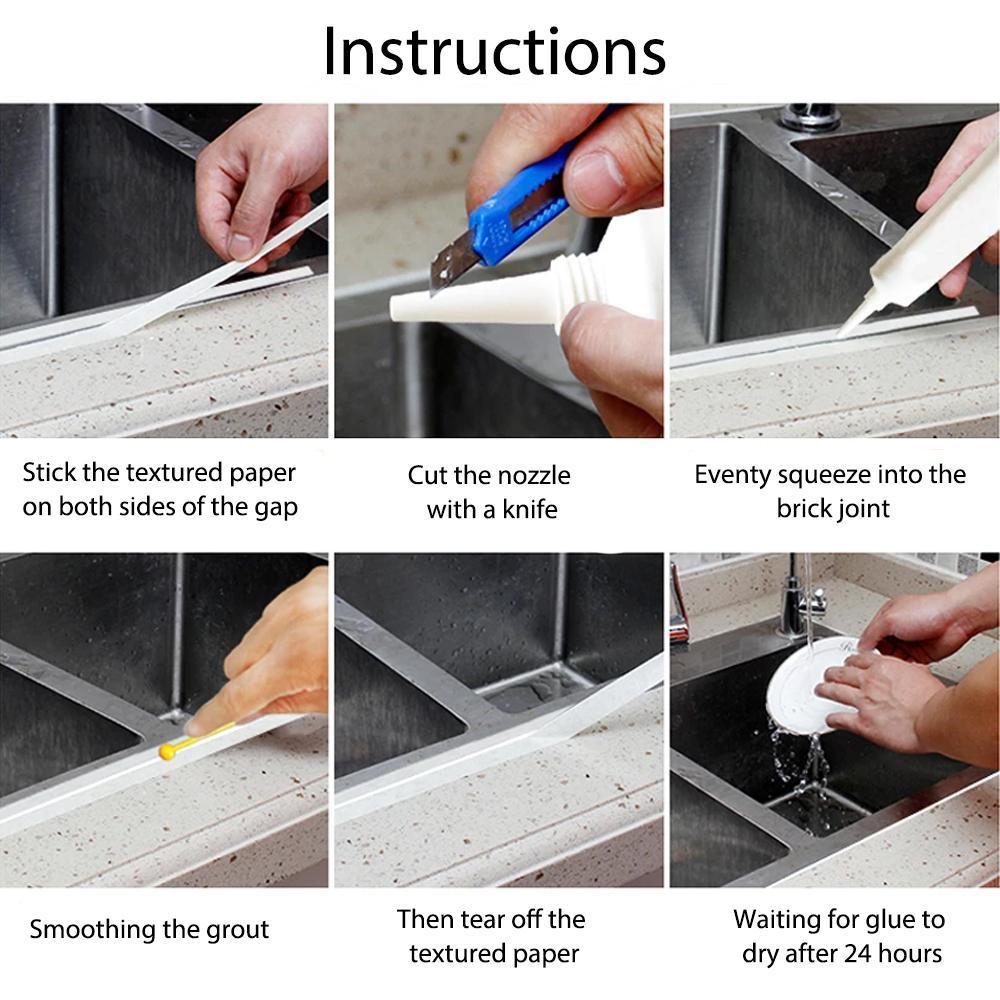 Instructions

Stick the textured paper on both sides of the gap

Cut the nozzle with a knife

Eventy squeeze into the brick joint

Smoothing the grout

Then tear off the textured paper

Waiting for glue to dry after 24 hours