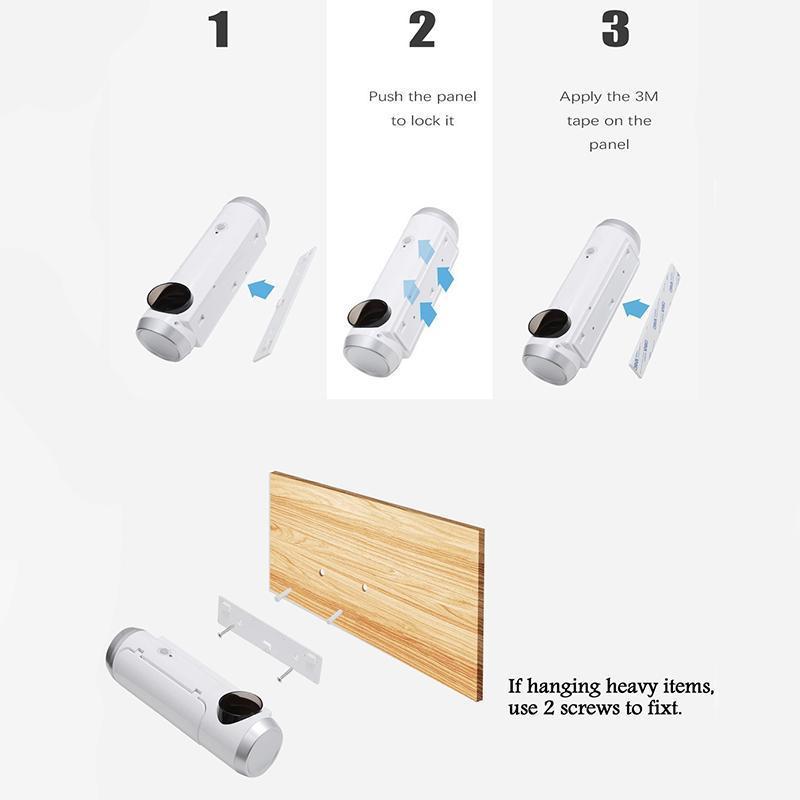 1

2

Push the panel to lock it

3

Apply the 3M tape on the panel

If hanging heavy items, use 2 screws to fixt.