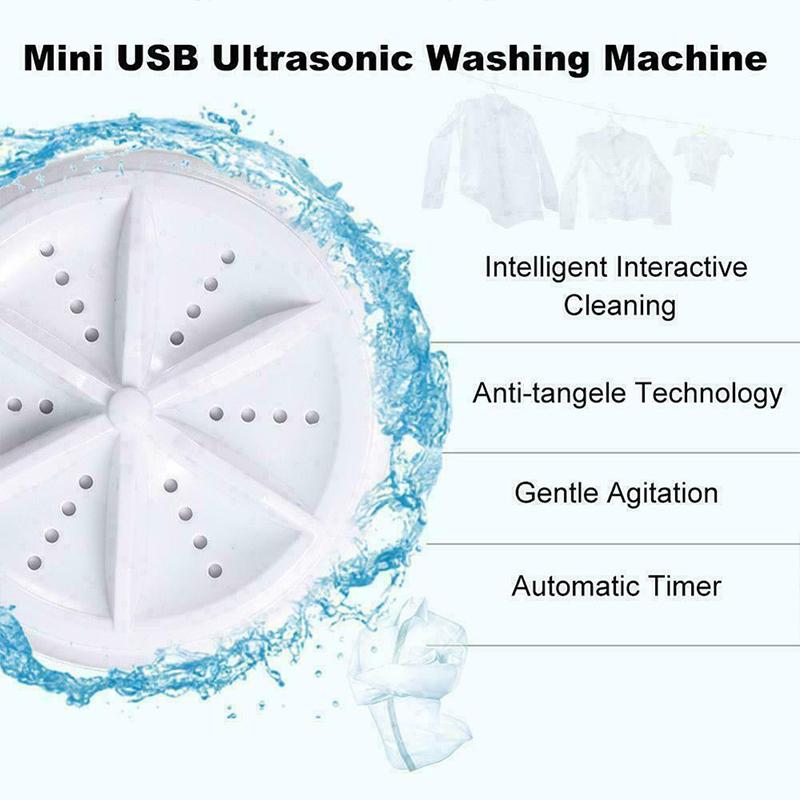 Mini USB Ultrasonic Washing Machine

Intelligent Interactive Cleaning

Anti-tangele Technology

Gentle Agitation

Automatic Timer