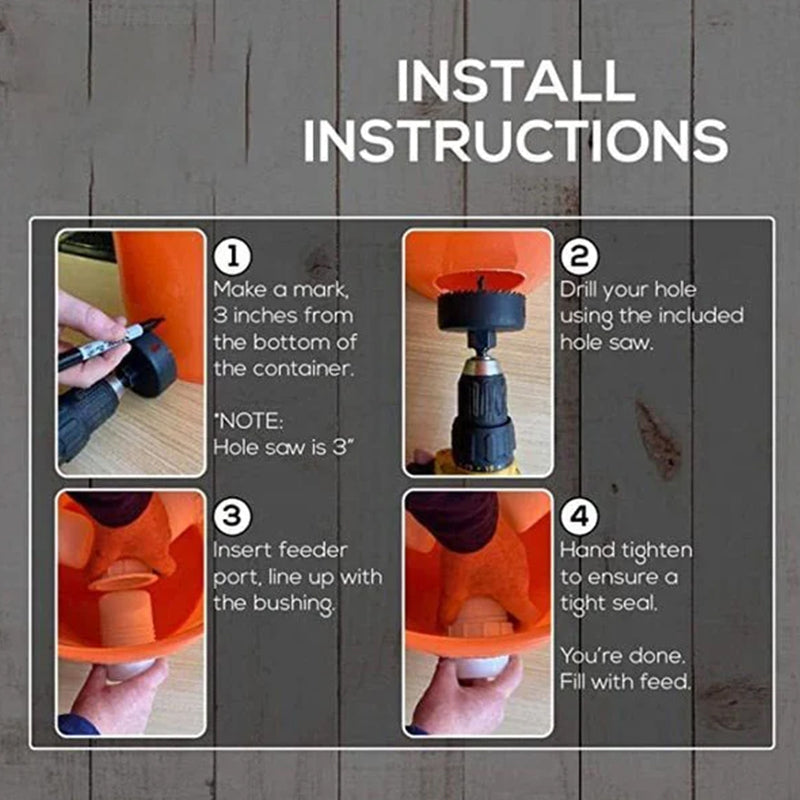 INSTALL INSTRUCTIONS

1
Make a mark, 3 inches from the bottom of the container.

*NOTE: Hole saw is 3"

2
Drill your hole using the included hole saw.

3
Insert feeder port, line up with the bushing.

4
Hand tighten to ensure a tight seal.

You're done. Fill with feed.