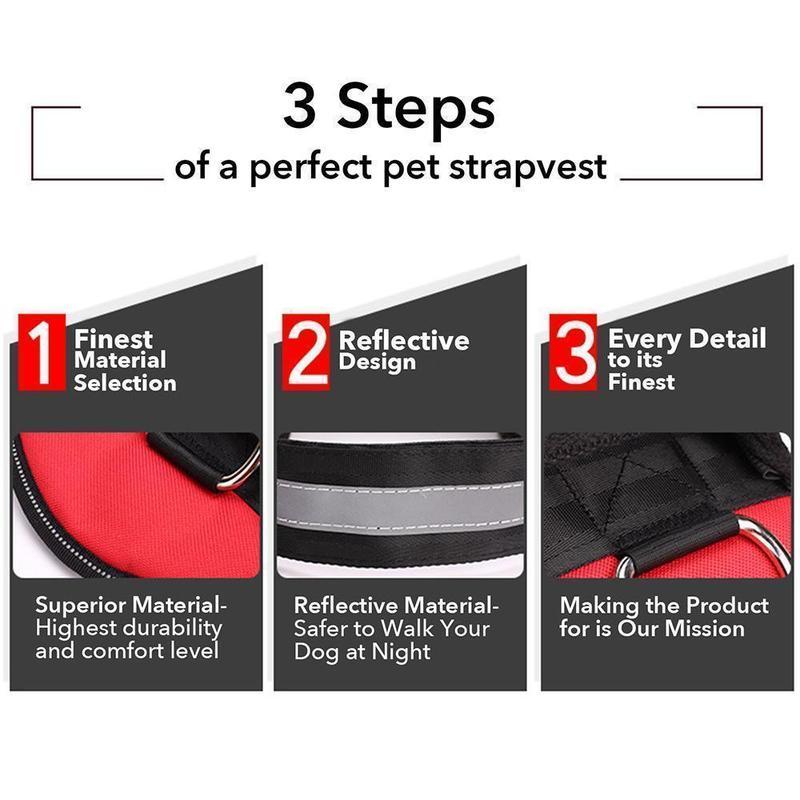 3 Steps

of a perfect pet strapvest

1 Finest Material Selection

Superior Material- Highest durability and comfort level

2 Reflective Design

Reflective Material- Safer to Walk Your Dog at Night

3 Every Detail to its Finest

Making the Product for is Our Mission