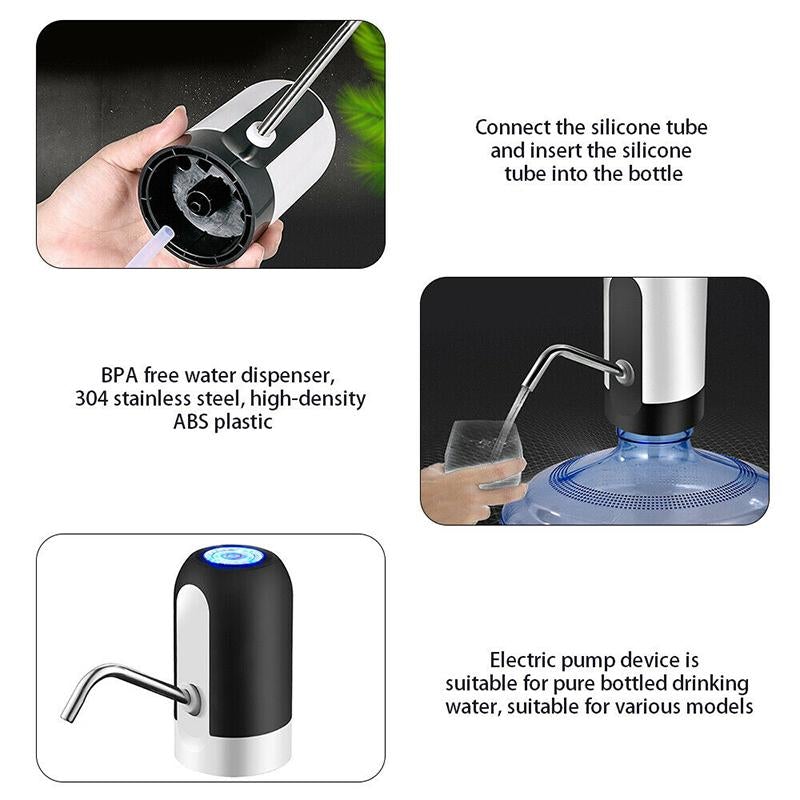 Connect the silicone tube and insert the silicone tube into the bottle

BPA free water dispenser, 304 stainless steel, high-density ABS plastic

Electric pump device is suitable for pure bottled drinking water, suitable for various models