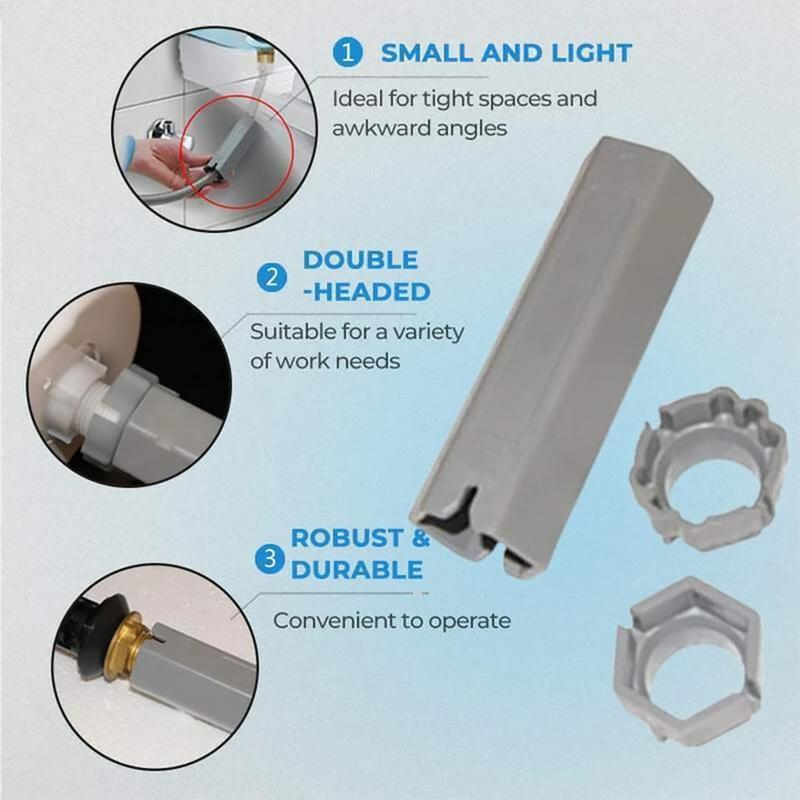 1 SMALL AND LIGHT
Ideal for tight spaces and awkward angles

2 DOUBLE -HEADED
Suitable for a variety of work needs

3 ROBUST & DURABLE
Convenient to operate