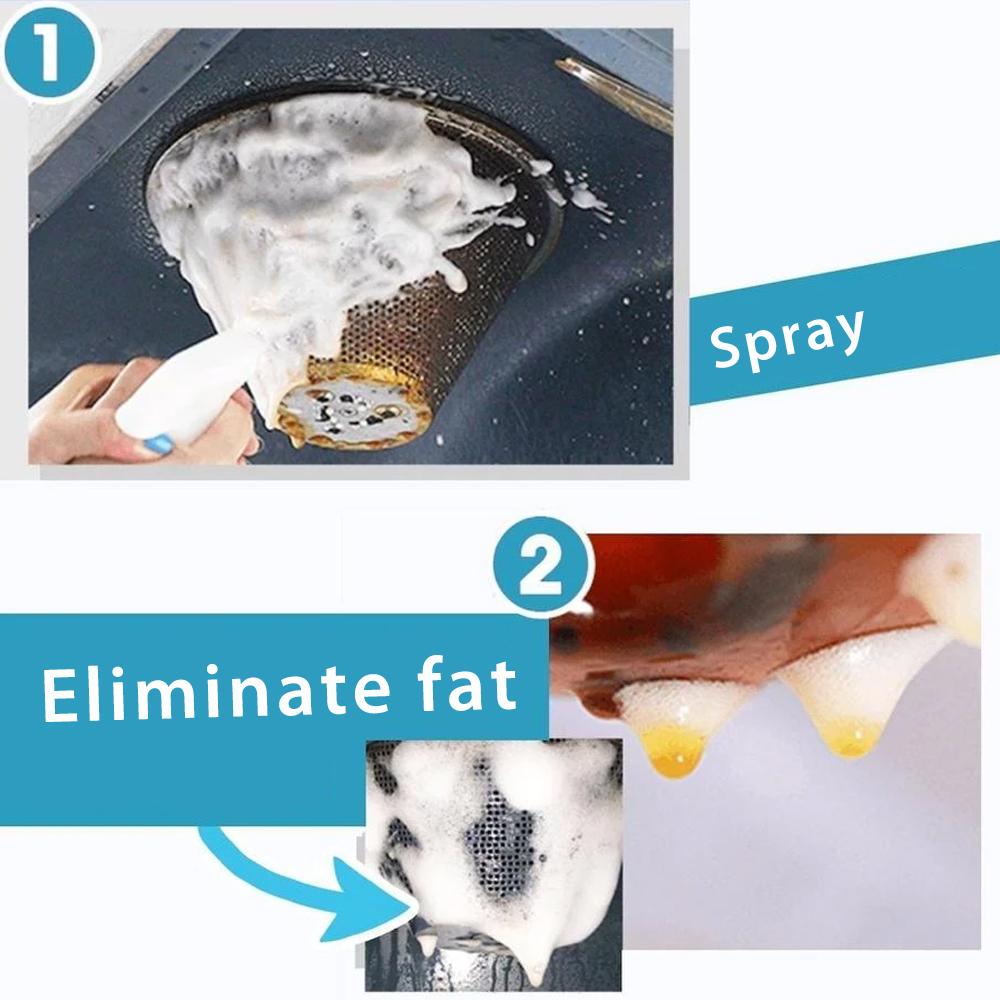 1

Spray

2

Eliminate fat