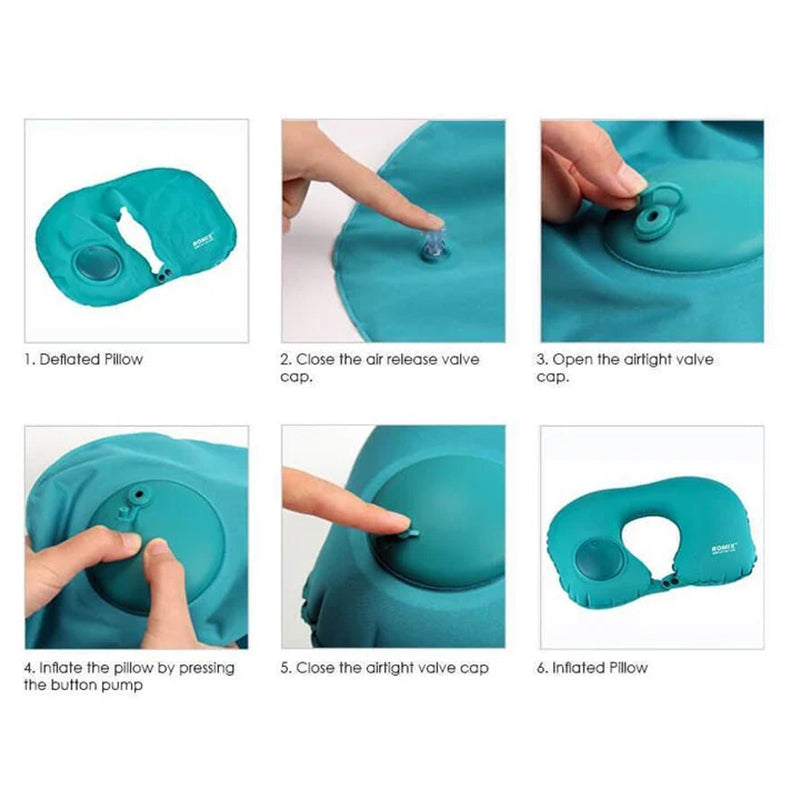 ROMIX

1. Deflated Pillow

2. Close the air release valve cap.

3. Open the airtight valve cap.

4. Inflate the pillow by pressing the button pump

5. Close the airtight valve cap

ROMIX

6. Inflated Pillow