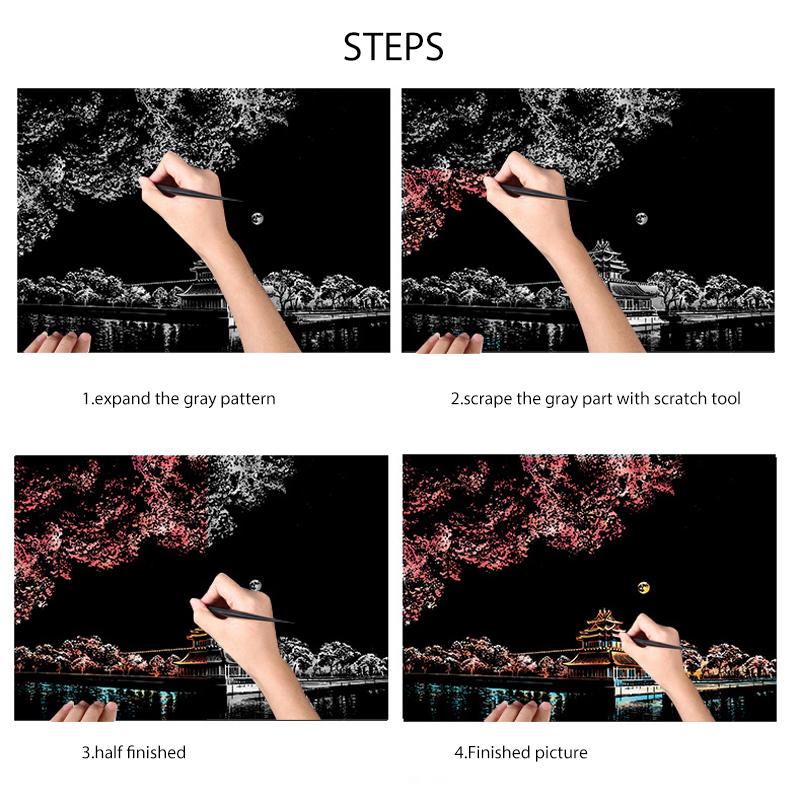 STEPS

1.expand the gray pattern

2.scrape the gray part with scratch tool

3.half finished

4.Finished picture