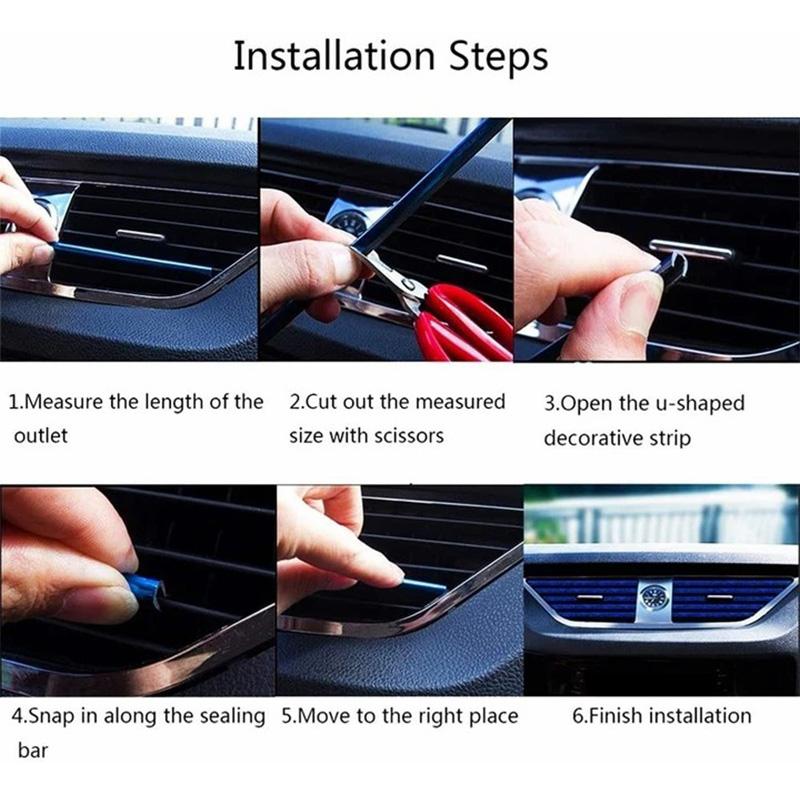 Installation Steps

1.Measure the length of the outlet

2.Cut out the measured size with scissors

3.Open the u-shaped decorative strip

4.Snap in along the sealing bar

5.Move to the right place

6.Finish installation