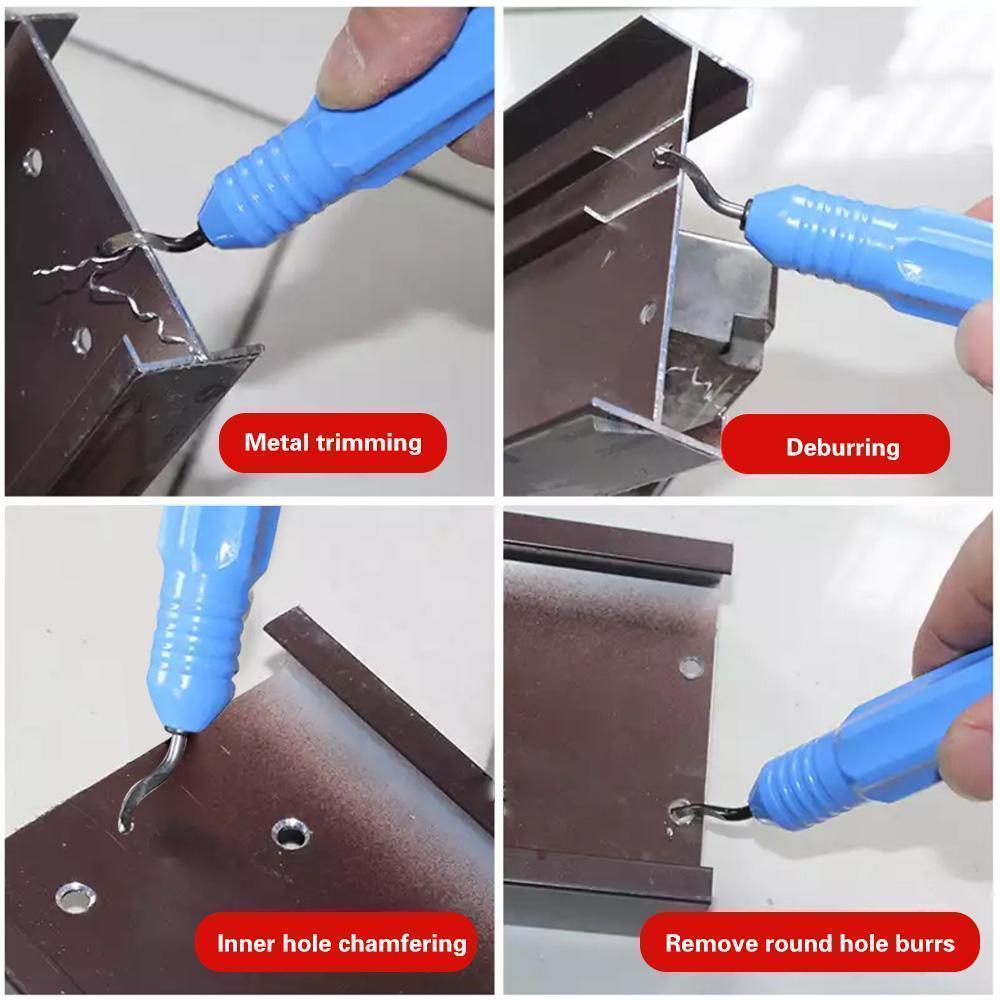 Metal trimming

Deburring

Inner hole chamfering

Remove round hole burrs