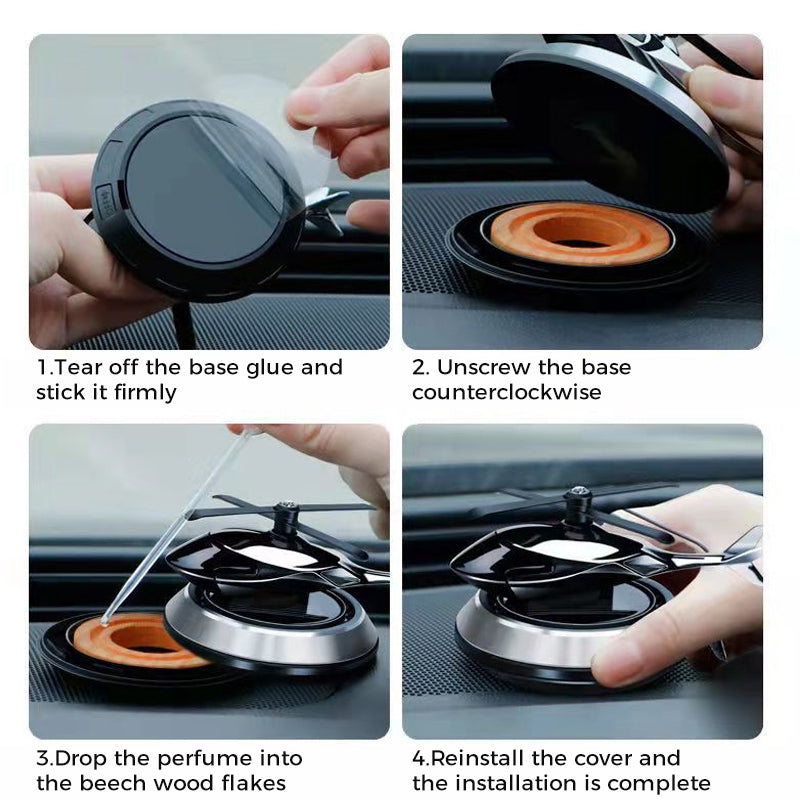 1.Tear off the base glue and stick it firmly

2. Unscrew the base counterclockwise

3.Drop the perfume into the beech wood flakes

4.Reinstall the cover and the installation is complete