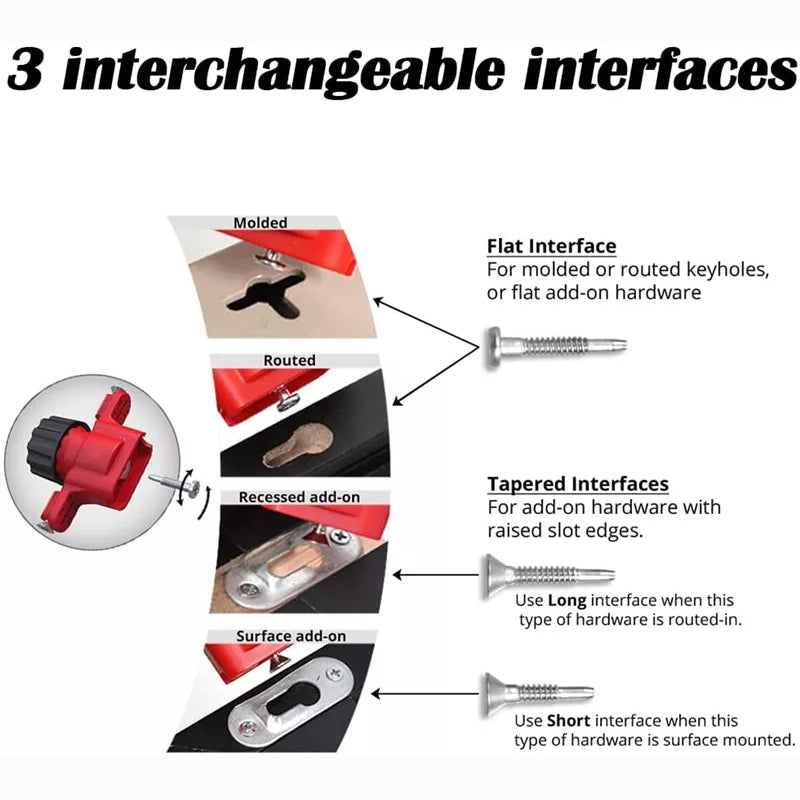 3 interchangeable interfaces

Molded

Routed

Recessed add-on

Surface add-on

Flat Interface
For molded or routed keyholes, or flat add-on hardware

Tapered Interfaces
For add-on hardware with raised slot edges.

Use Long interface when this type of hardware is routed-in.

Use Short interface when this type of hardware is surface mounted.